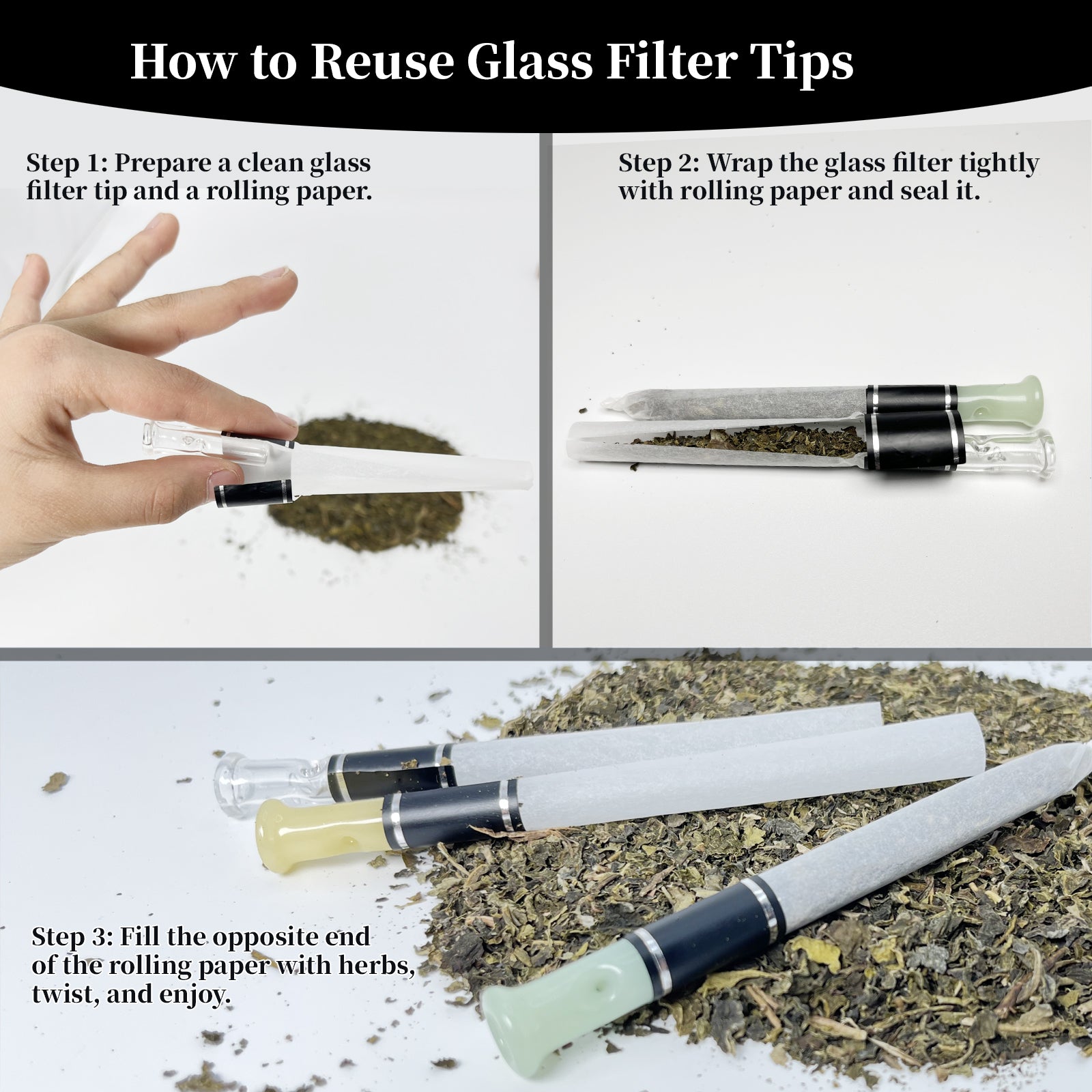 How to Reuse Glass Filter Tips

Step 1: Prepare a clean glass filter tip and a rolling paper.

Step 2: Wrap the glass filter tightly with rolling paper and seal it.

Step 3: Fill the opposite end of the rolling paper with herbs, twist, and enjoy.