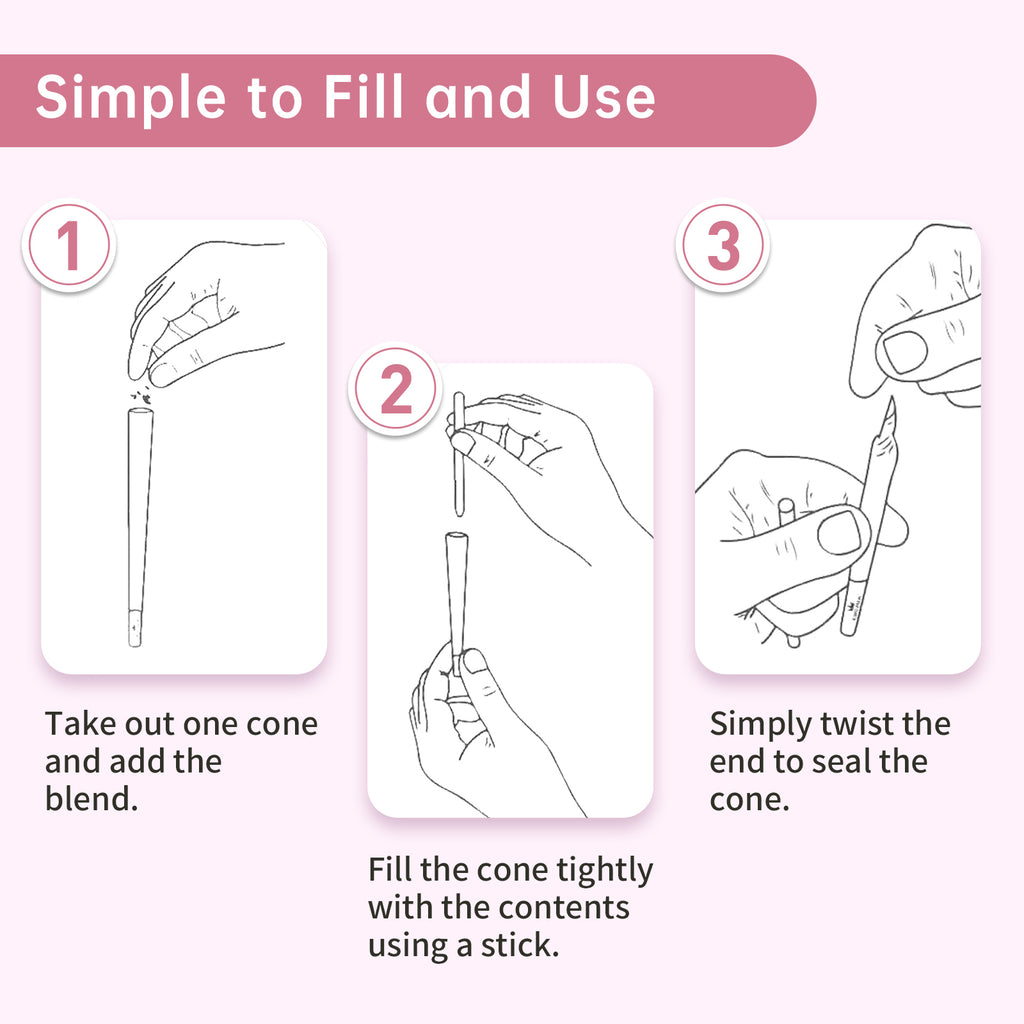 Simple to Fill and Use

1

Take out one cone and add the blend.

2

Fill the cone tightly with the contents using a stick.

3

Simply twist the end to seal the cone.