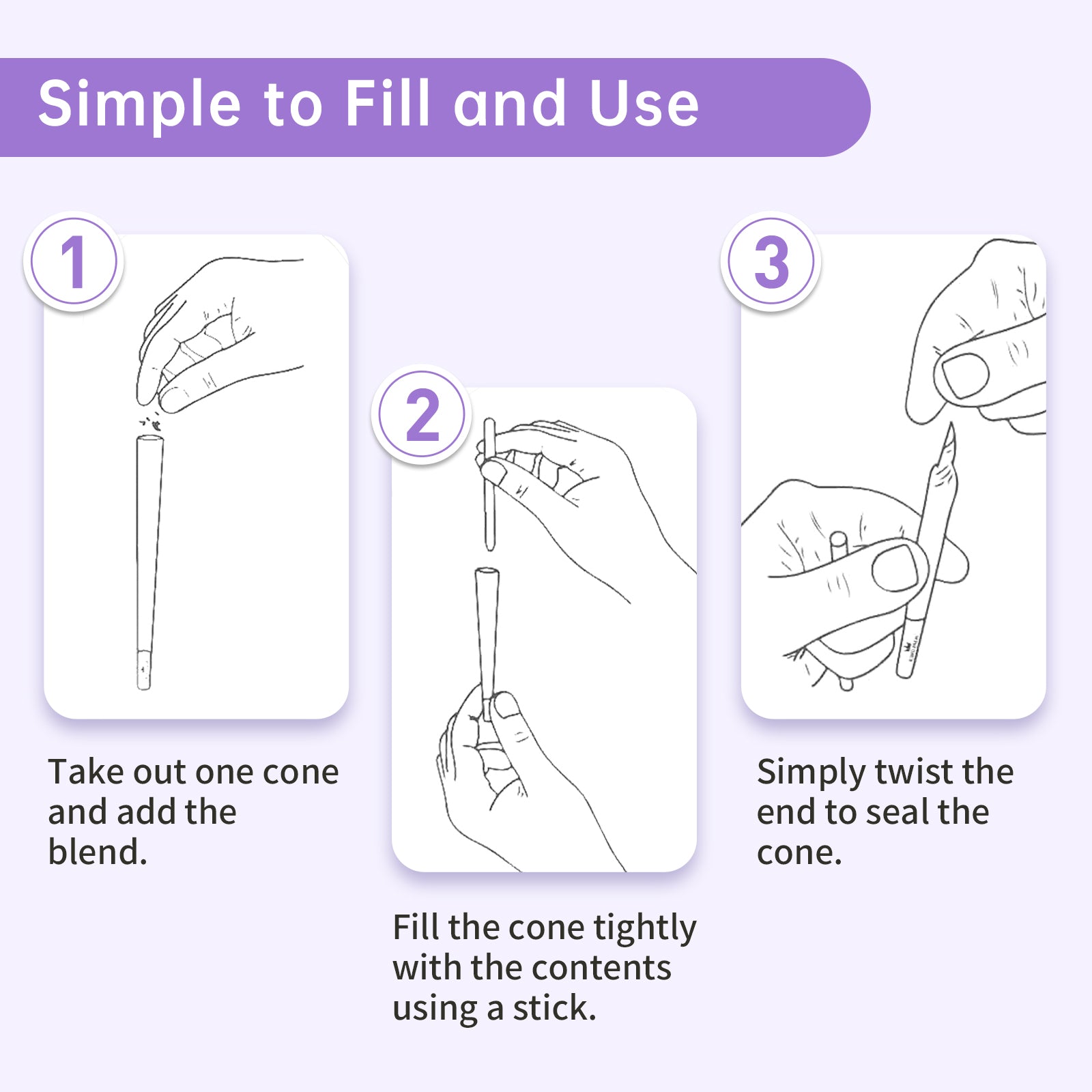 Simple to Fill and Use

1

Take out one cone and add the blend.

2

Fill the cone tightly with the contents using a stick.

3

Simply twist the end to seal the cone.