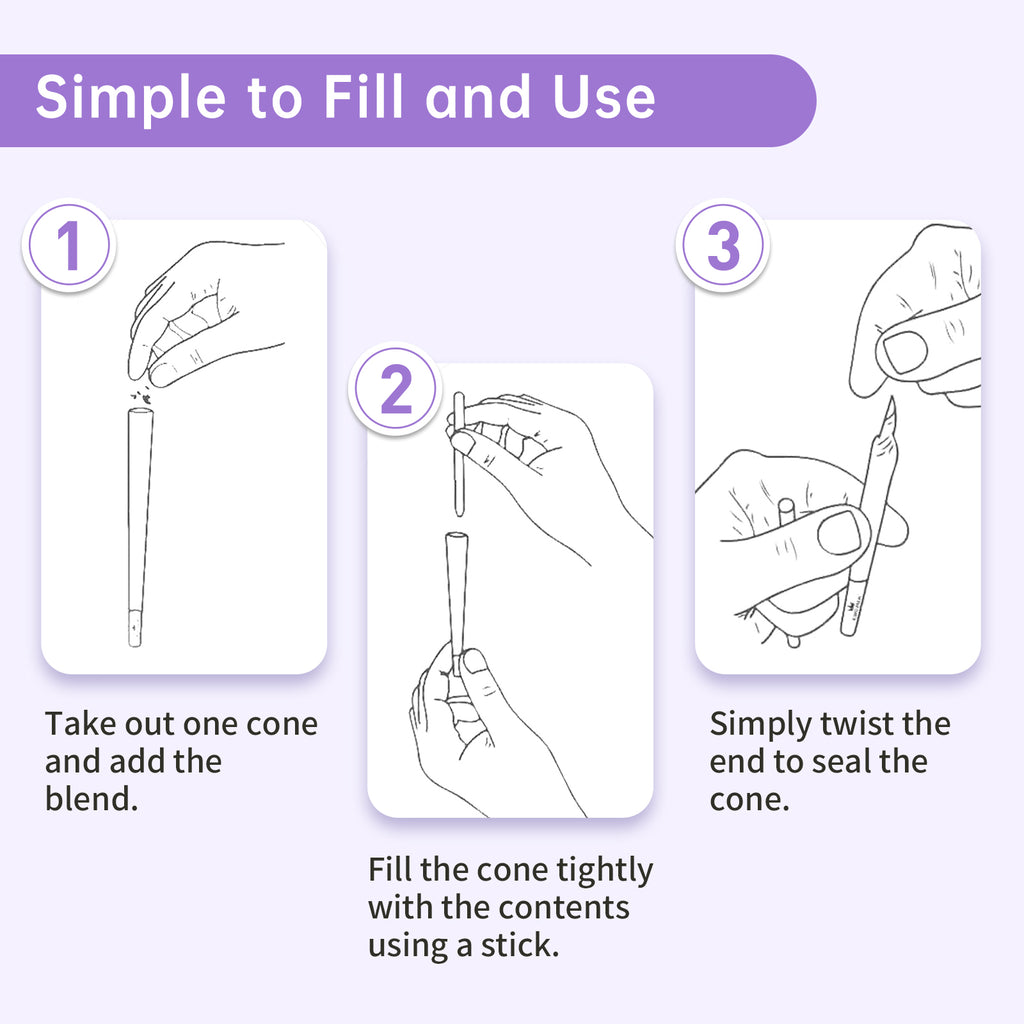 Simple to Fill and Use

1

Take out one cone and add the blend.

2

Fill the cone tightly with the contents using a stick.

3

Simply twist the end to seal the cone.